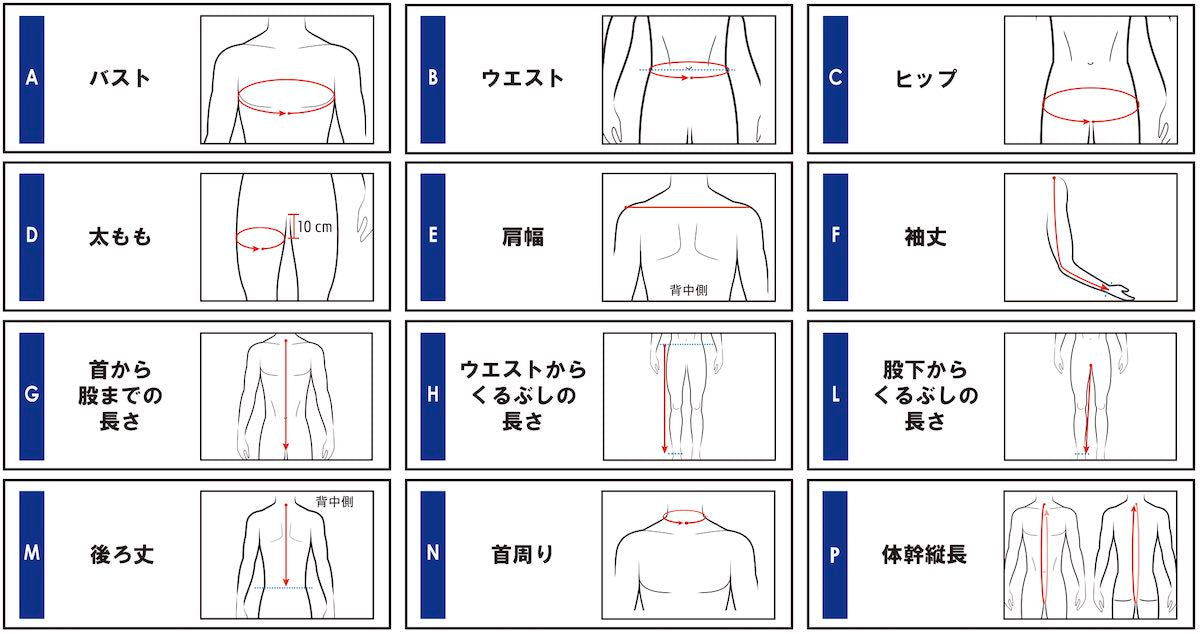 A バスト

B ウエスト

C ヒップ

D 太もも
10 cm

E 肩幅
背中側

F 袖丈

G 首から股までの長さ

H ウエストからくるぶしの長さ

L 股下からくるぶしの長さ

M 後ろ丈
背中側

N 首周り

P 体幹縦長