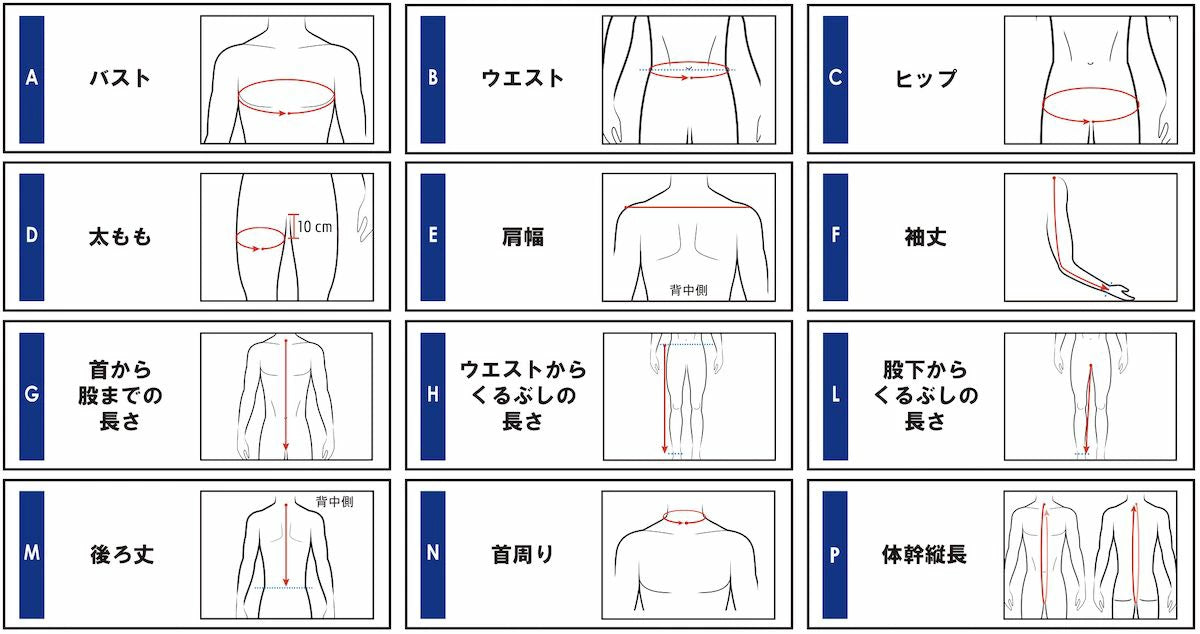 A バスト

B ウエスト

C ヒップ

D 太もも

10 cm

E 肩幅

背中側

F 袖丈

G 首から股までの長さ

H ウエストからくるぶしの長さ

L 股下からくるぶしの長さ

M 後ろ丈

背中側

N 首周り

P 体幹縦長